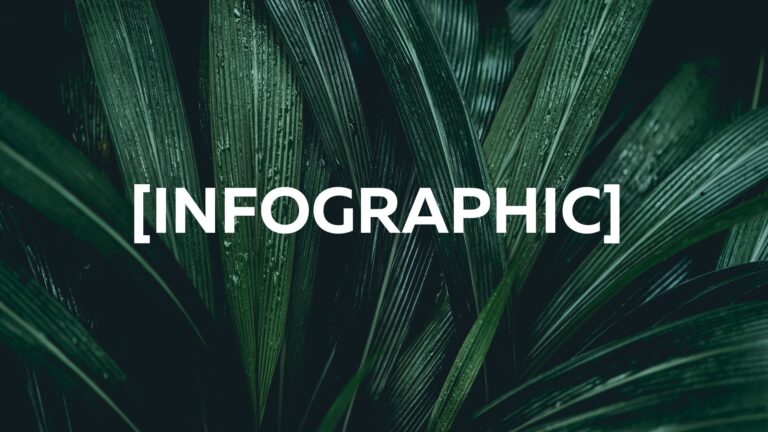 [INFOGRAPHIC]